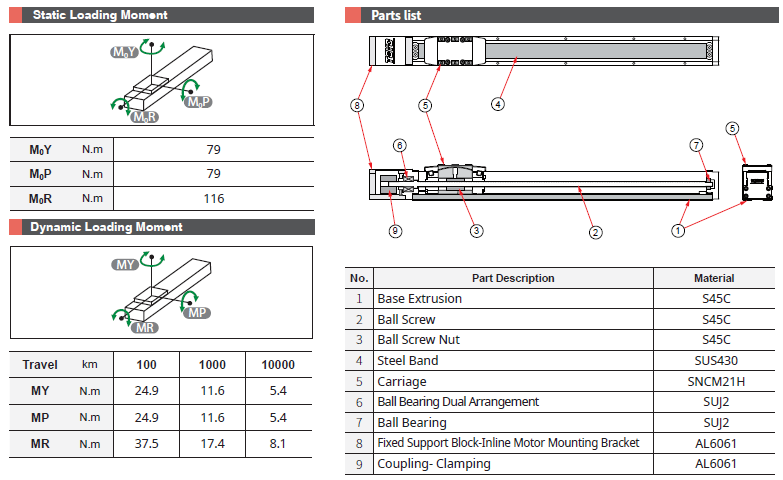 Static Loading Moment

$M_0Y$

$M_0P$

$M_0R$

| $M_0Y$ | N.m | 79 |
|---|---|---|
| $M_0P$ | N.m | 79 |
| $M_0R$ | N.m | 116 |

Dynamic Loading Moment

MY

MP

MR

| Travel | km | 100 | 1000 | 10000 |
|---|---|---|---|---|
| MY | N.m | 24.9 | 11.6 | 5.4 |
| MP | N.m | 24.9 | 11.6 | 5.4 |
| MR | N.m | 37.5 | 17.4 | 8.1 |

Parts list

8 5 4 6 7 5 9 3 2 1

| No. | Part Description | Material |
|---|---|---|
| 1 | Base Extrusion | S45C |
| 2 | Ball Screw | S45C |
| 3 | Ball Screw Nut | S45C |
| 4 | Steel Band | SUS430 |
| 5 | Carriage | SNCM21H |
| 6 | Ball Bearing Dual Arrangement | SUJ2 |
| 7 | Ball Bearing | SUJ2 |
| 8 | Fixed Support Block-Inline Motor Mounting Bracket | AL6061 |
| 9 | Coupling- Clamping | AL6061 |