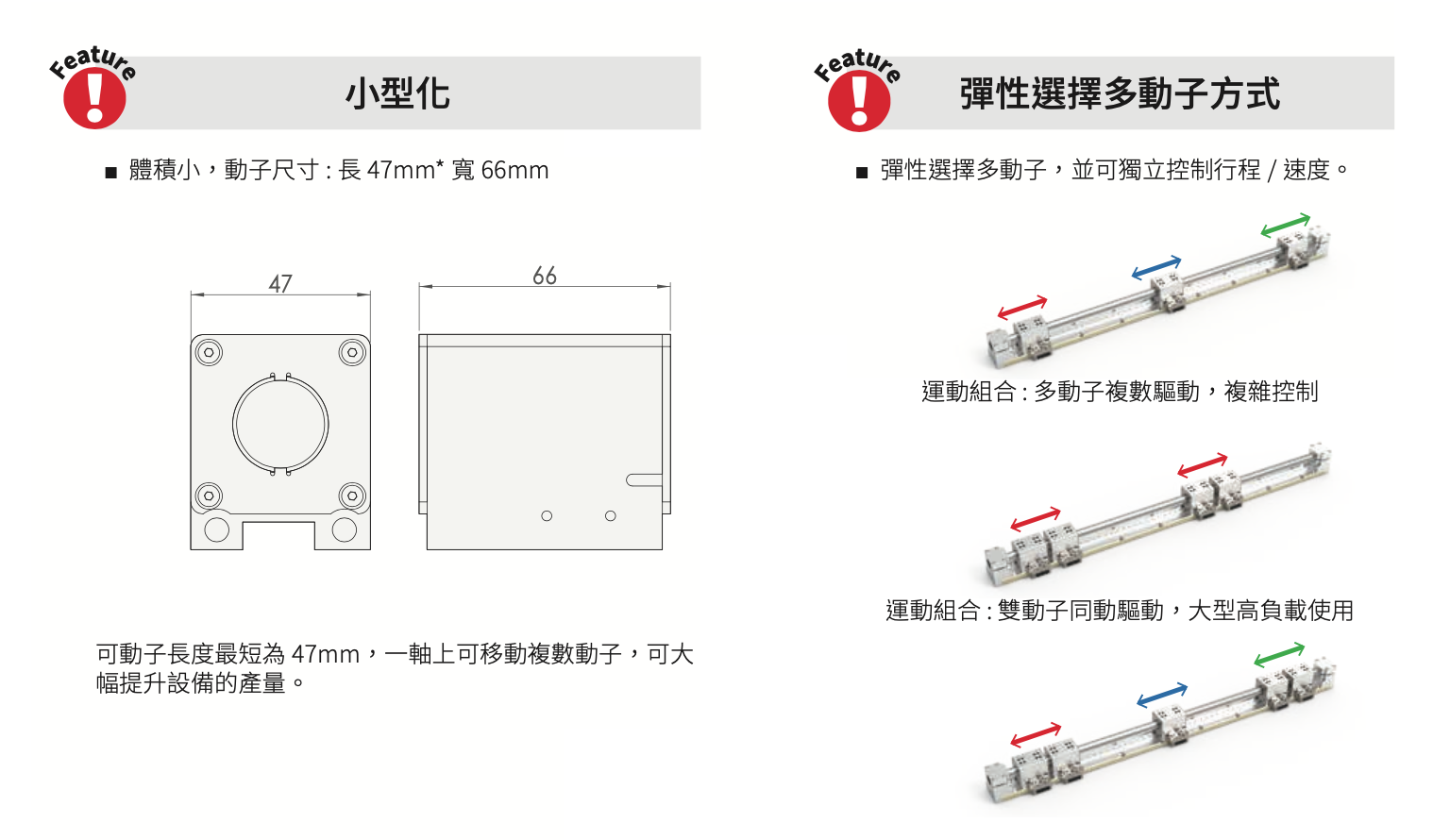 Feature
小型化

■ 體積小，動子尺寸 : 長 47mm* 寬 66mm

47

66

可動子長度最短為 47mm，一軸上可移動複數動子，可大幅提升設備的產量。

Feature
彈性選擇多動子方式

■ 彈性選擇多動子，並可獨立控制行程 / 速度。

運動組合 : 多動子複數驅動，複雜控制

運動組合 : 雙動子同動驅動，大型高負載使用