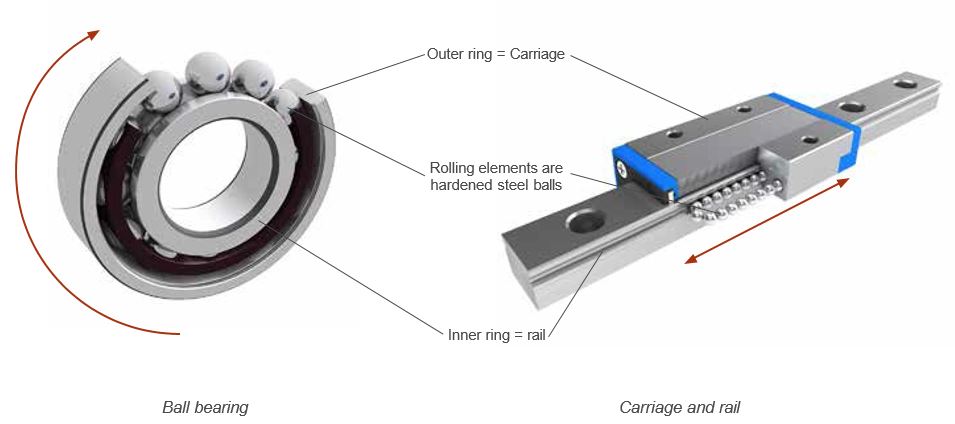 Outer ring = Carriage

Rolling elements are hardened steel balls

Inner ring = rail

Ball bearing

Carriage and rail