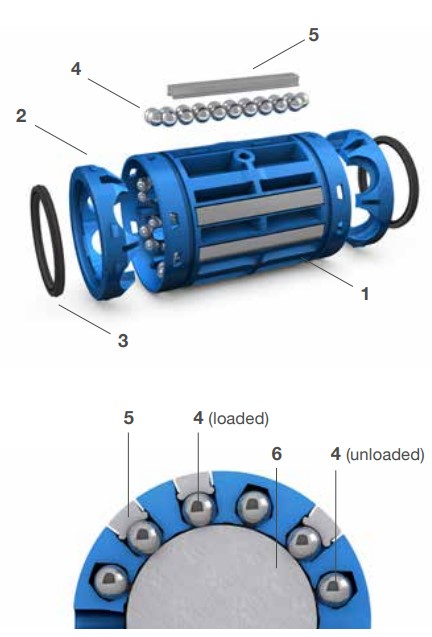 5
4
2
1
3

5
4 (loaded)
6
4 (unloaded)