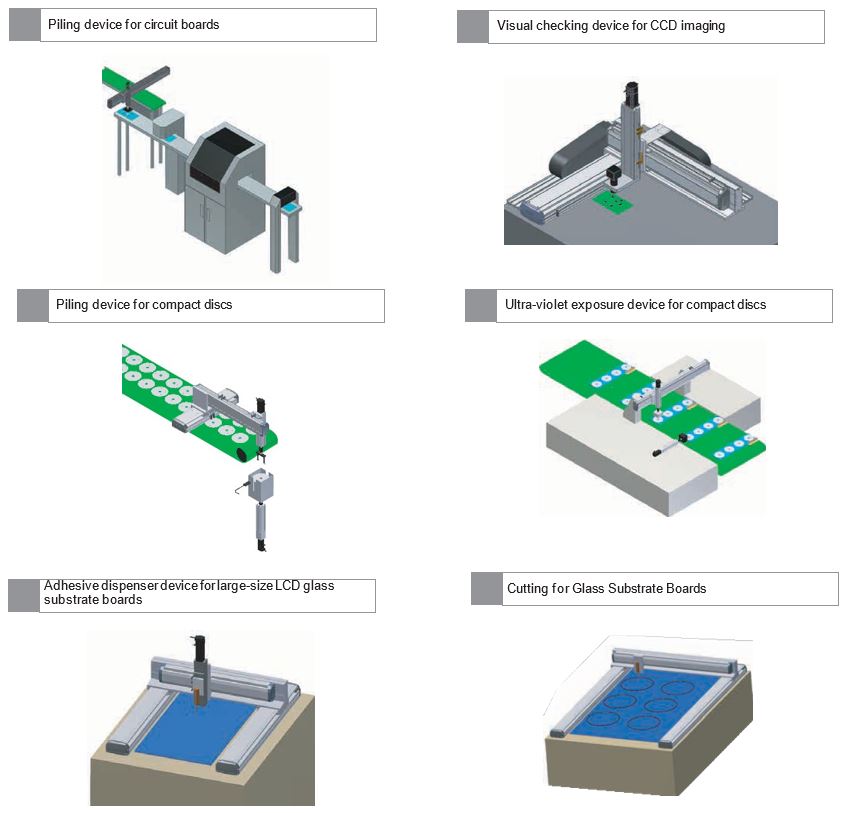 Piling device for circuit boards

Visual checking device for CCD imaging

Piling device for compact discs

Ultra-violet exposure device for compact discs

Adhesive dispenser device for large-size LCD glass substrate boards

Cutting for Glass Substrate Boards