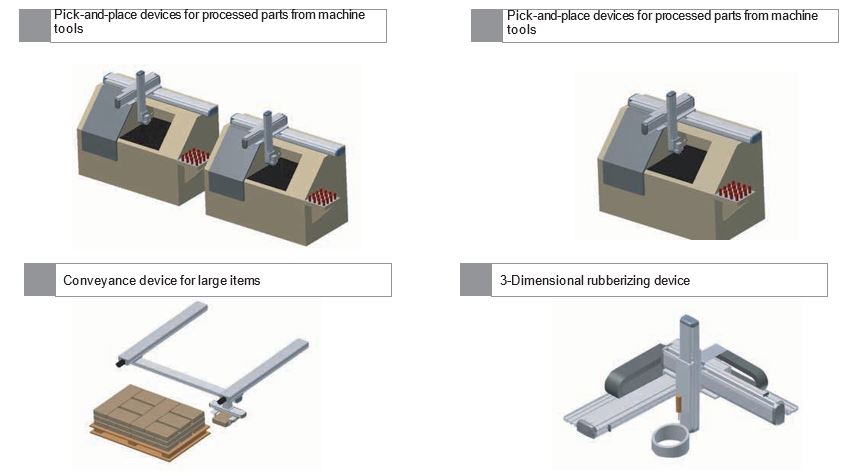 Pick-and-place devices for processed parts from machine tools

Pick-and-place devices for processed parts from machine tools

Conveyance device for large items

3-Dimensional rubberizing device