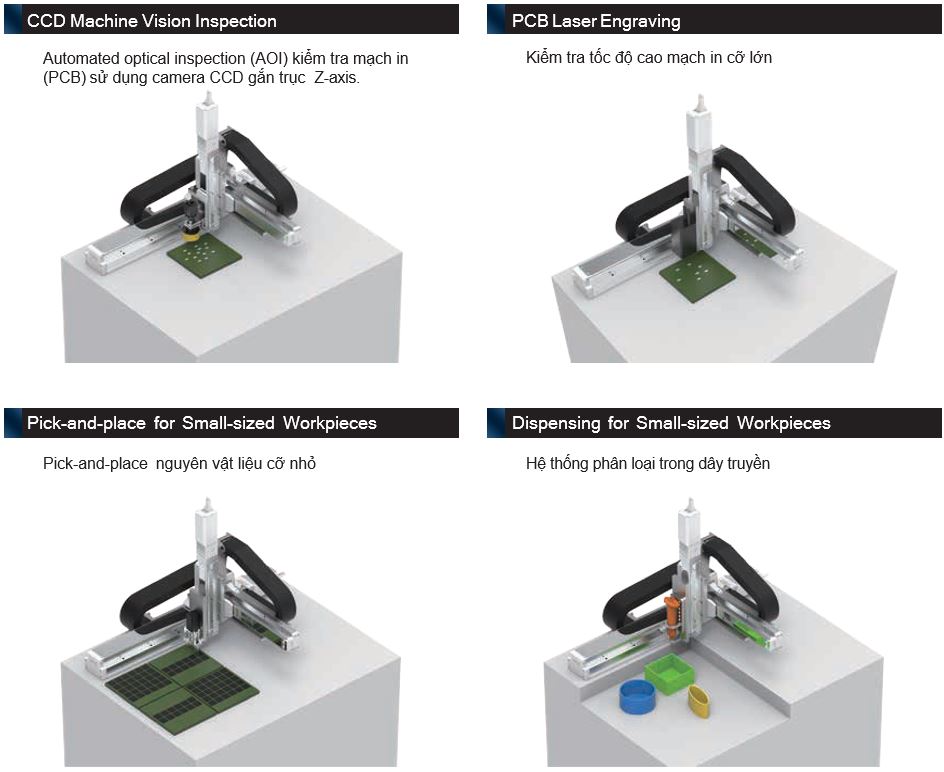 CCD Machine Vision Inspection

Automated optical inspection (AOI) kiểm tra mạch in (PCB) sử dụng camera CCD gắn trục Z-axis.

PCB Laser Engraving

Kiểm tra tốc độ cao mạch in cỡ lớn

Pick-and-place for Small-sized Workpieces

Pick-and-place nguyên vật liệu cỡ nhỏ

Dispensing for Small-sized Workpieces

Hệ thống phân loại trong dây truyền