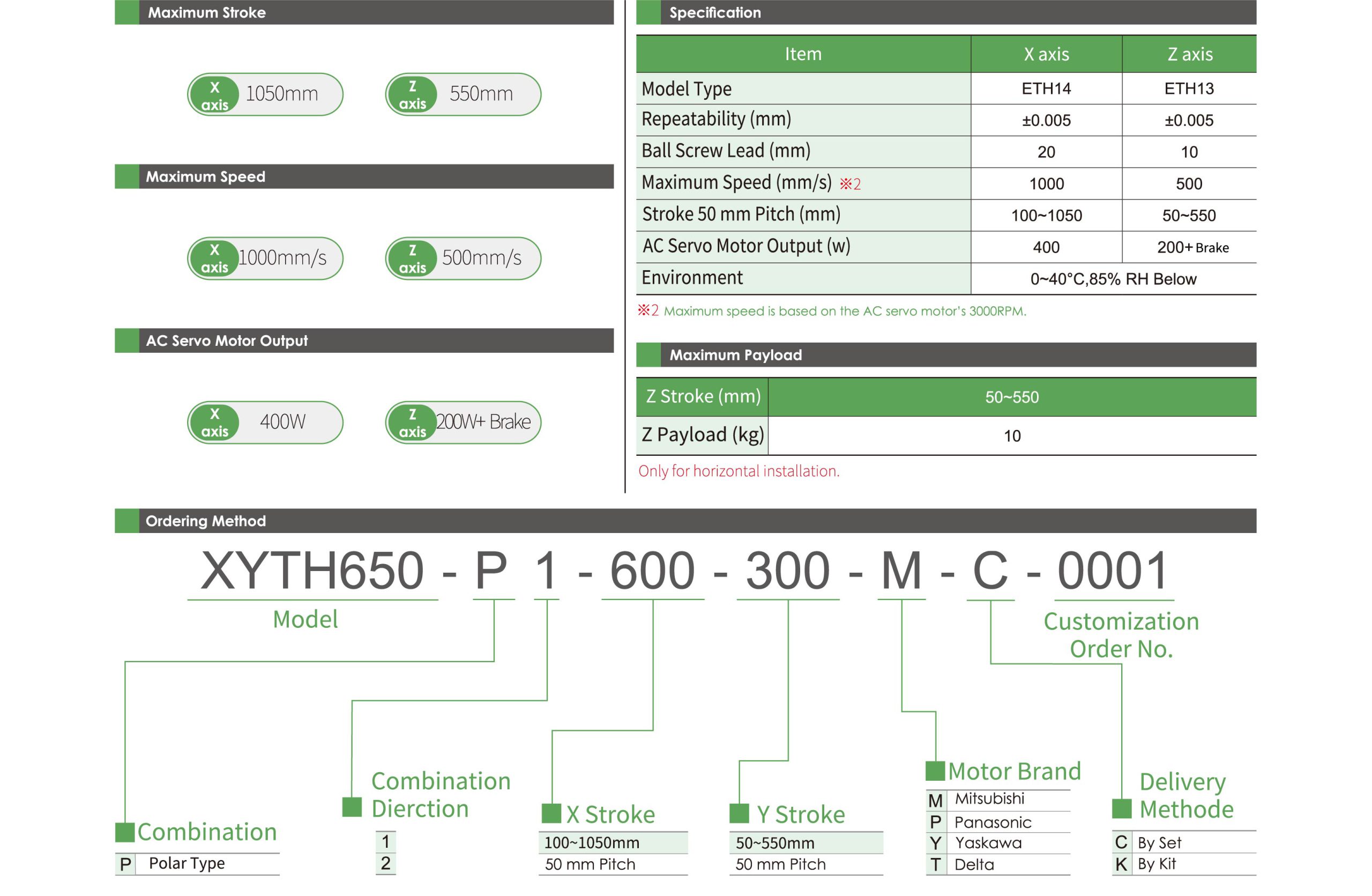 Maximum Stroke

X axis 1050mm

Z axis 550mm

Maximum Speed

X axis 1000mm/s

Z axis 500mm/s

AC Servo Motor Output

X axis 400W

Z axis 200W+ Brake

Specification

| Item | X axis | Z axis |
|---|---|---|
| Model Type | ETH14 | ETH13 |
| Repeatability (mm) | ±0.005 | ±0.005 |
| Ball Screw Lead (mm) | 20 | 10 |
| Maximum Speed (mm/s) ※2 | 1000 | 500 |
| Stroke 50 mm Pitch (mm) | 100~1050 | 50~550 |
| AC Servo Motor Output (w) | 400 | 200+ Brake |
| Environment | 0~40°C,85% RH Below | |

※2 Maximum speed is based on the AC servo motor's 3000RPM.

Maximum Payload

| Z Stroke (mm) | 50~550 |
|---|---|
| Z Payload (kg) | 10 |

Only for horizontal installation.

Ordering Method

XYTH650 - P 1 - 600 - 300 - M - C - 0001

Model

Customization Order No.

Combination

| P | Polar Type |
|---|---|

Combination Dierction

| 1 |
|---|
| 2 |

X Stroke

| 100~1050mm |
|---|
| 50 mm Pitch |

Y Stroke

| 50~550mm |
|---|
| 50 mm Pitch |

Motor Brand

| M | Mitsubishi |
|---|---|
| P | Panasonic |
| Y | Yaskawa |
| T | Delta |

Delivery Methode

| C | By Set |
|---|---|
| K | By Kit |