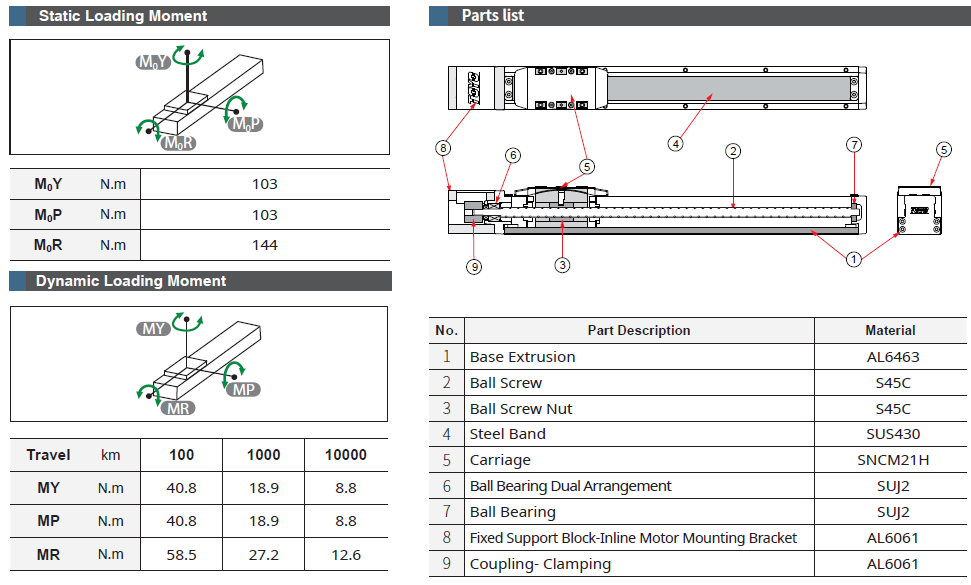 Static Loading Moment

$M_0Y$

$M_0P$

$M_0R$

| $M_0Y$ | N.m | 103 |
|---|---|---|
| $M_0P$ | N.m | 103 |
| $M_0R$ | N.m | 144 |

Dynamic Loading Moment

MY

MP

MR

| Travel | km | 100 | 1000 | 10000 |
|---|---|---|---|---|
| MY | N.m | 40.8 | 18.9 | 8.8 |
| MP | N.m | 40.8 | 18.9 | 8.8 |
| MR | N.m | 58.5 | 27.2 | 12.6 |

Parts list

8 6 5 4 2 7 5 9 3 1

| No. | Part Description | Material |
|---|---|---|
| 1 | Base Extrusion | AL6463 |
| 2 | Ball Screw | S45C |
| 3 | Ball Screw Nut | S45C |
| 4 | Steel Band | SUS430 |
| 5 | Carriage | SNCM21H |
| 6 | Ball Bearing Dual Arrangement | SUJ2 |
| 7 | Ball Bearing | SUJ2 |
| 8 | Fixed Support Block-Inline Motor Mounting Bracket | AL6061 |
| 9 | Coupling- Clamping | AL6061 |