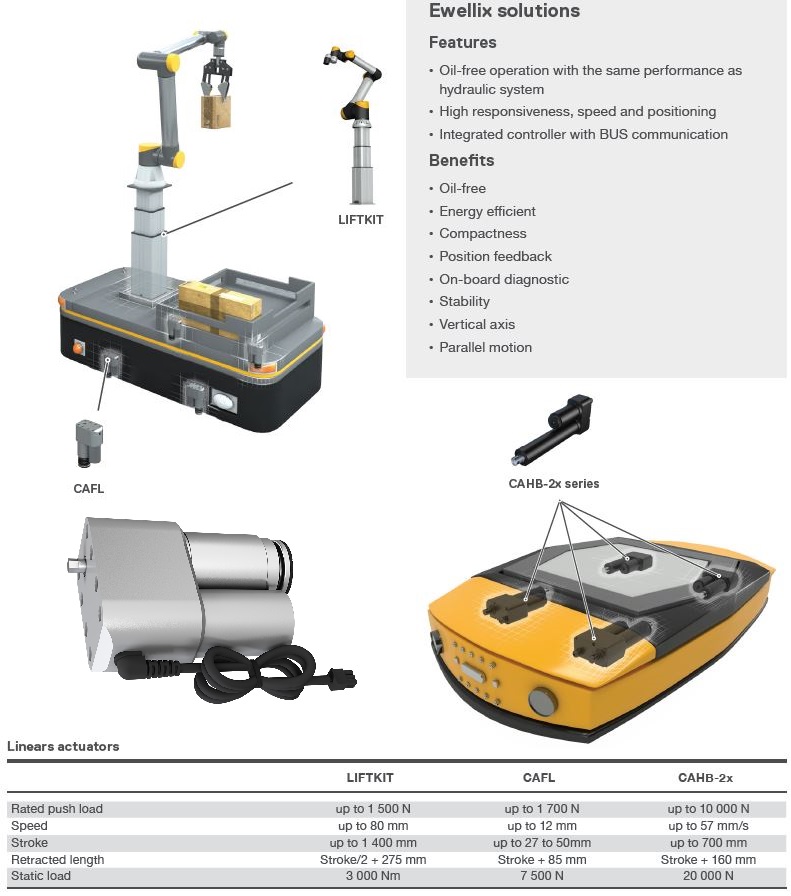 Ewellix solutions

Features

• Oil-free operation with the same performance as hydraulic system
• High responsiveness, speed and positioning
• Integrated controller with BUS communication

Benefits

• Oil-free
• Energy efficient
• Compactness
• Position feedback
• On-board diagnostic
• Stability
• Vertical axis
• Parallel motion

LIFTKIT

CAFL

CAHB-2x series

Linears actuators

| | LIFTKIT | CAFL | CAHB-2x |
|---|---|---|---|
| Rated push load | up to 1 500 N | up to 1 700 N | up to 10 000 N |
| Speed | up to 80 mm | up to 12 mm | up to 57 mm/s |
| Stroke | up to 1 400 mm | up to 27 to 50mm | up to 700 mm |
| Retracted length | Stroke/2 + 275 mm | Stroke + 85 mm | Stroke + 160 mm |
| Static load | 3 000 Nm | 7 500 N | 20 000 N |