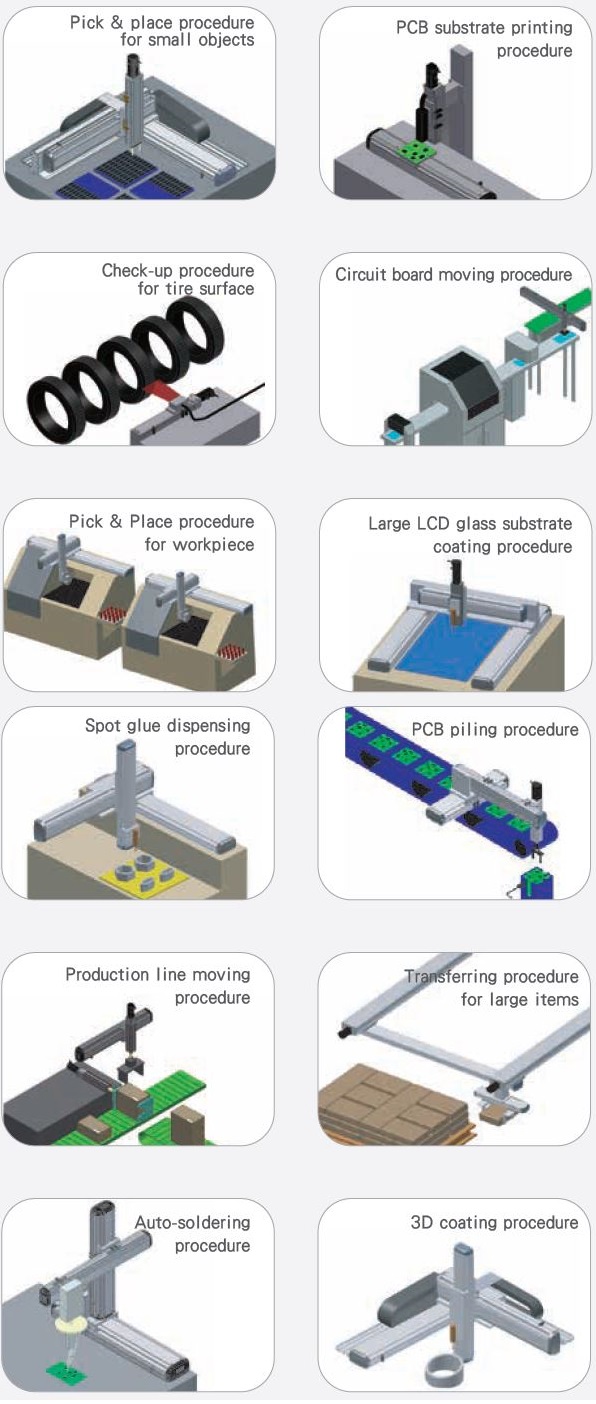 Pick & place procedure for small objects

PCB substrate printing procedure

Check-up procedure for tire surface

Circuit board moving procedure

Pick & Place procedure for workpiece

Large LCD glass substrate coating procedure

Spot glue dispensing procedure

PCB piling procedure

Production line moving procedure

Transferring procedure for large items

Auto-soldering procedure

3D coating procedure