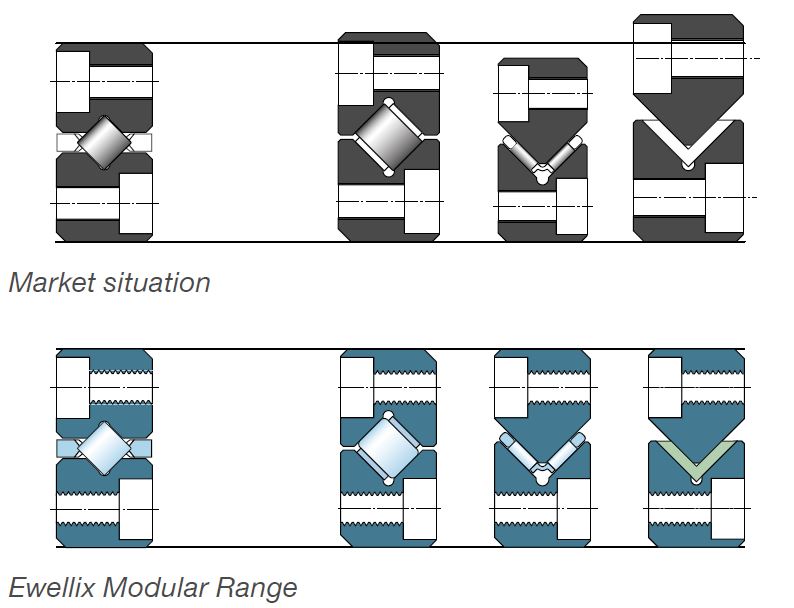 Market situation

Ewellix Modular Range