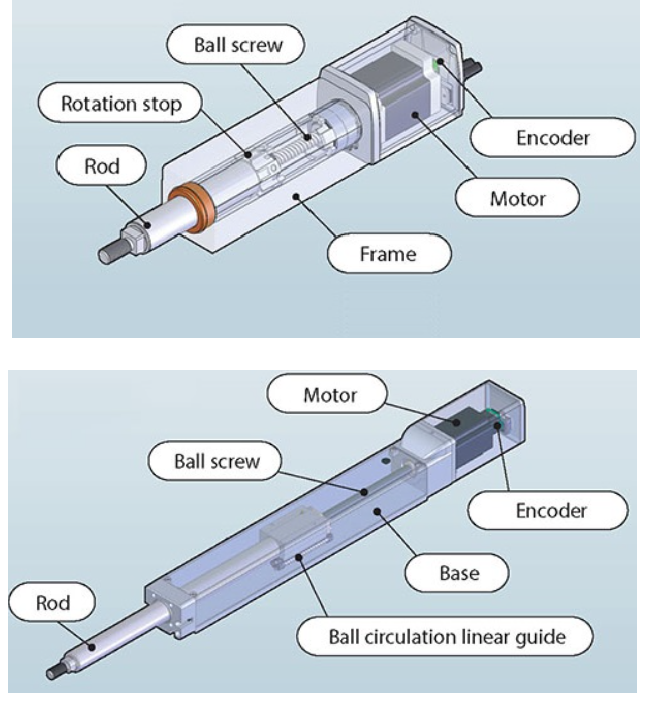 Ball screw
Rotation stop
Rod
Encoder
Motor
Frame

Motor
Ball screw
Encoder
Base
Rod
Ball circulation linear guide