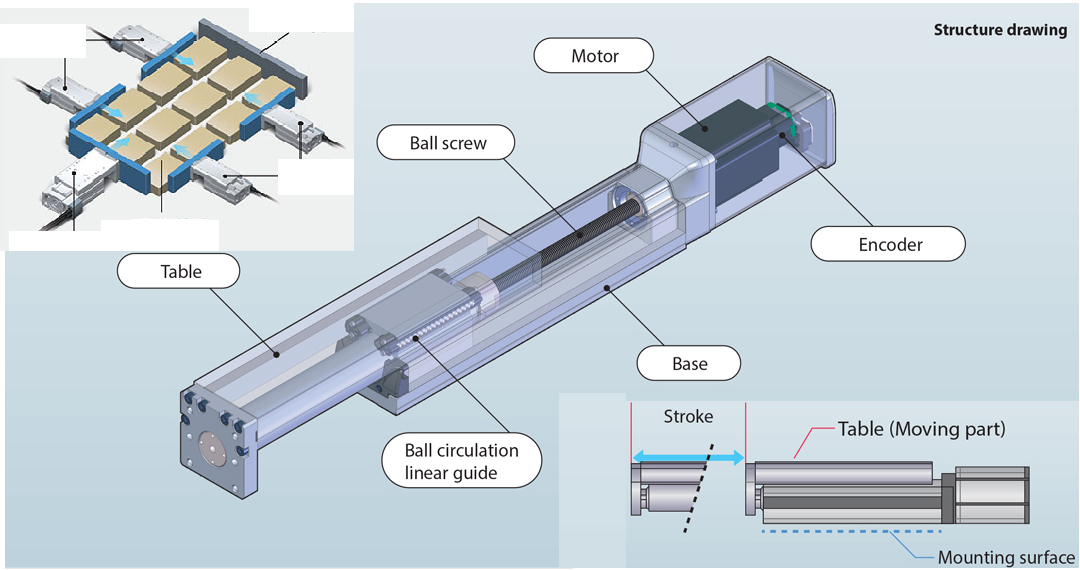 Structure drawing

Motor

Ball screw

Encoder

Table

Base

Ball circulation linear guide

Stroke

Table (Moving part)

Mounting surface