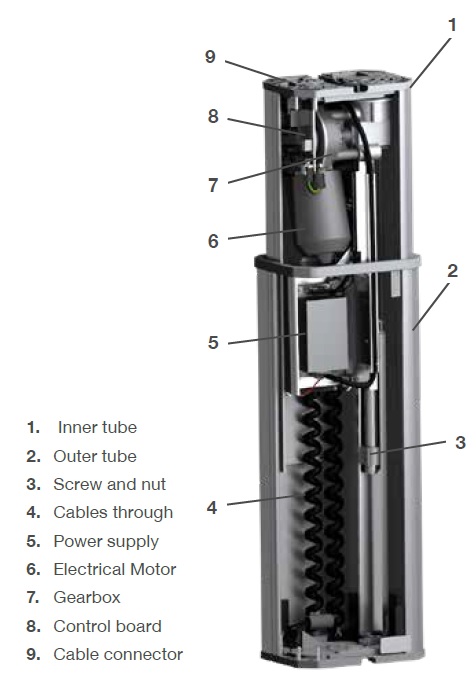 9
1
8
7
6
2
5
3
4

1. Inner tube
2. Outer tube
3. Screw and nut
4. Cables through
5. Power supply
6. Electrical Motor
7. Gearbox
8. Control board
9. Cable connector